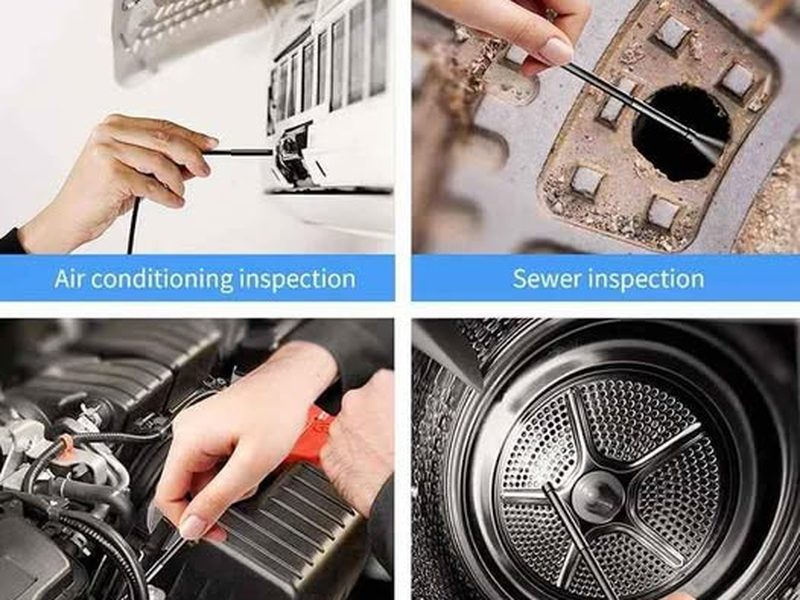 Air conditioning inspection

Sewer inspection